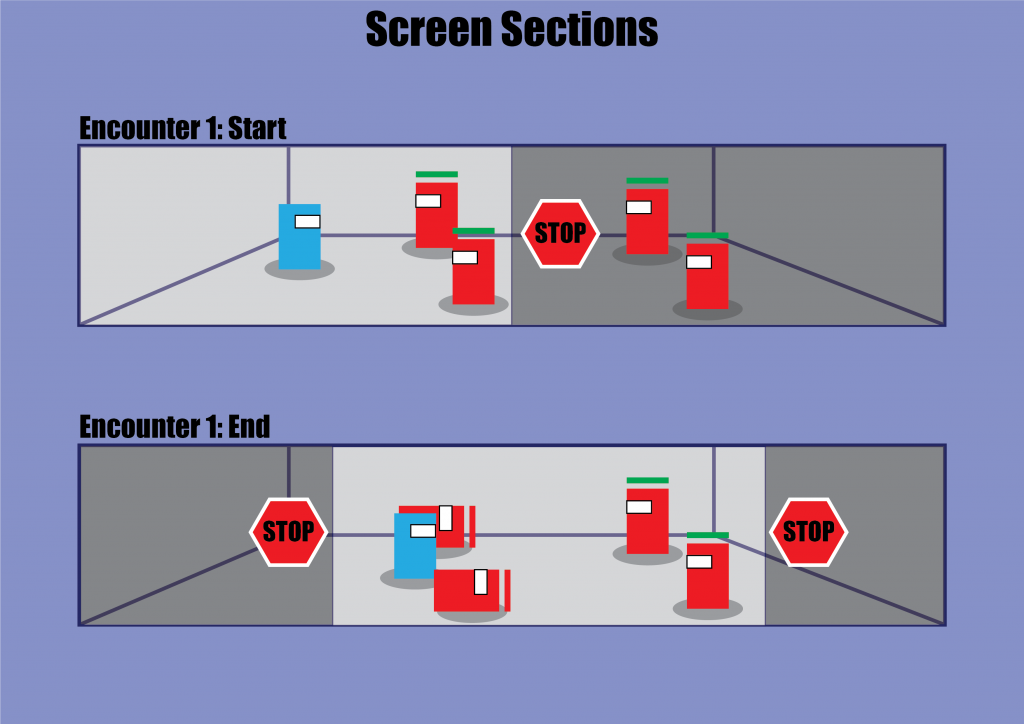 Screen Sections

Encounter 1: Start

STOP

Encounter 1: End

STOP

STOP